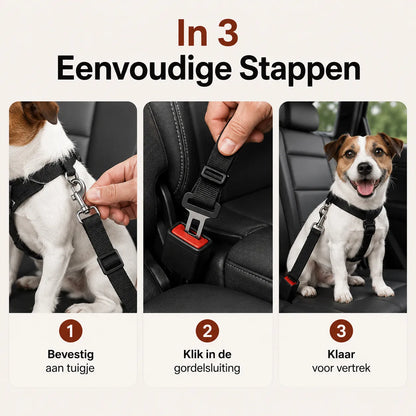 In 3
Eenvoudige Stappen

1
Bevestig
aan tuigje

2
Klik in de
gordelsluiting

3
Klaar
voor vertrek